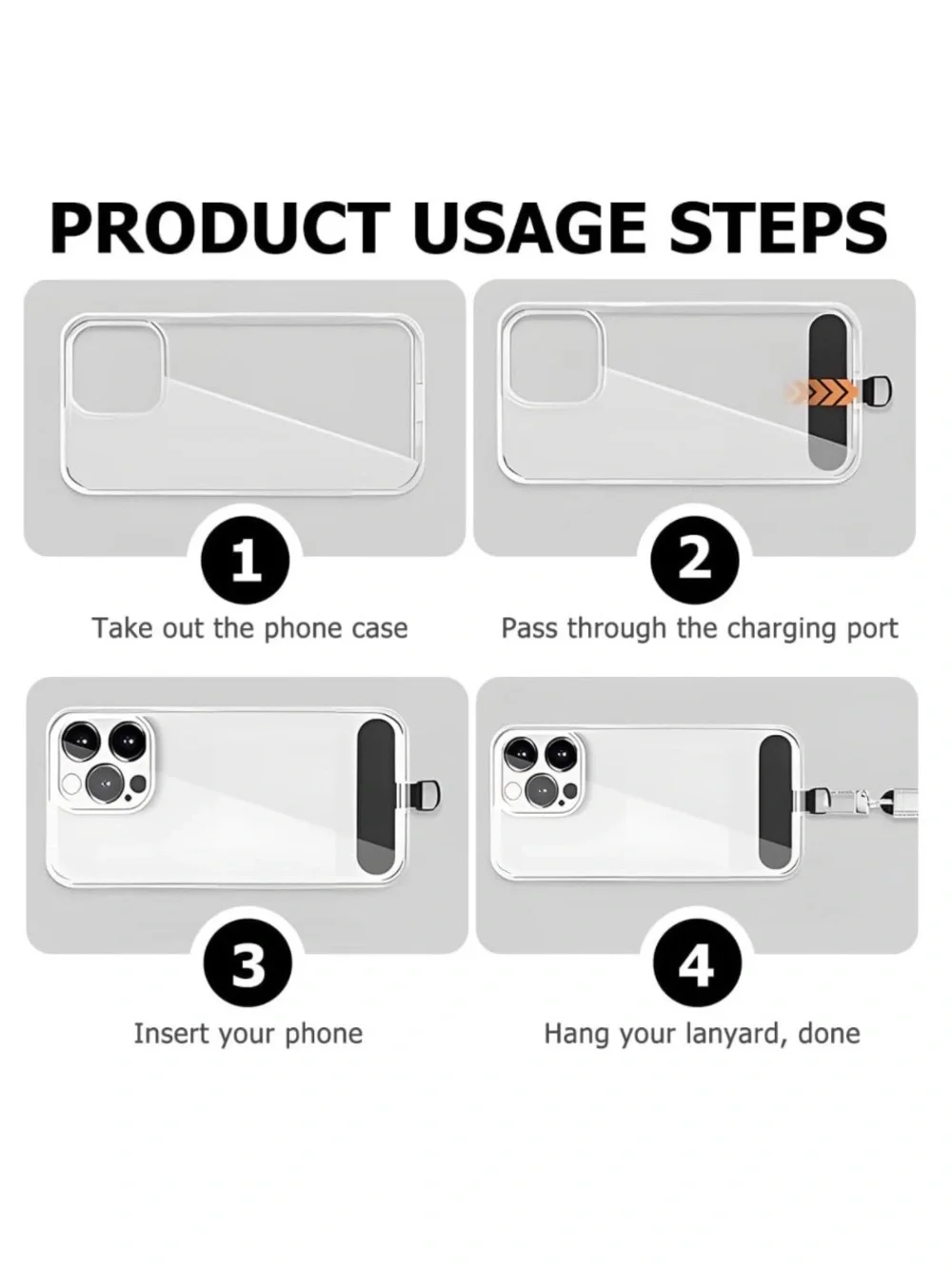 PRODUCT USAGE STEPS

1
Take out the phone case

2
Pass through the charging port

3
Insert your phone

4
Hang your lanyard, done